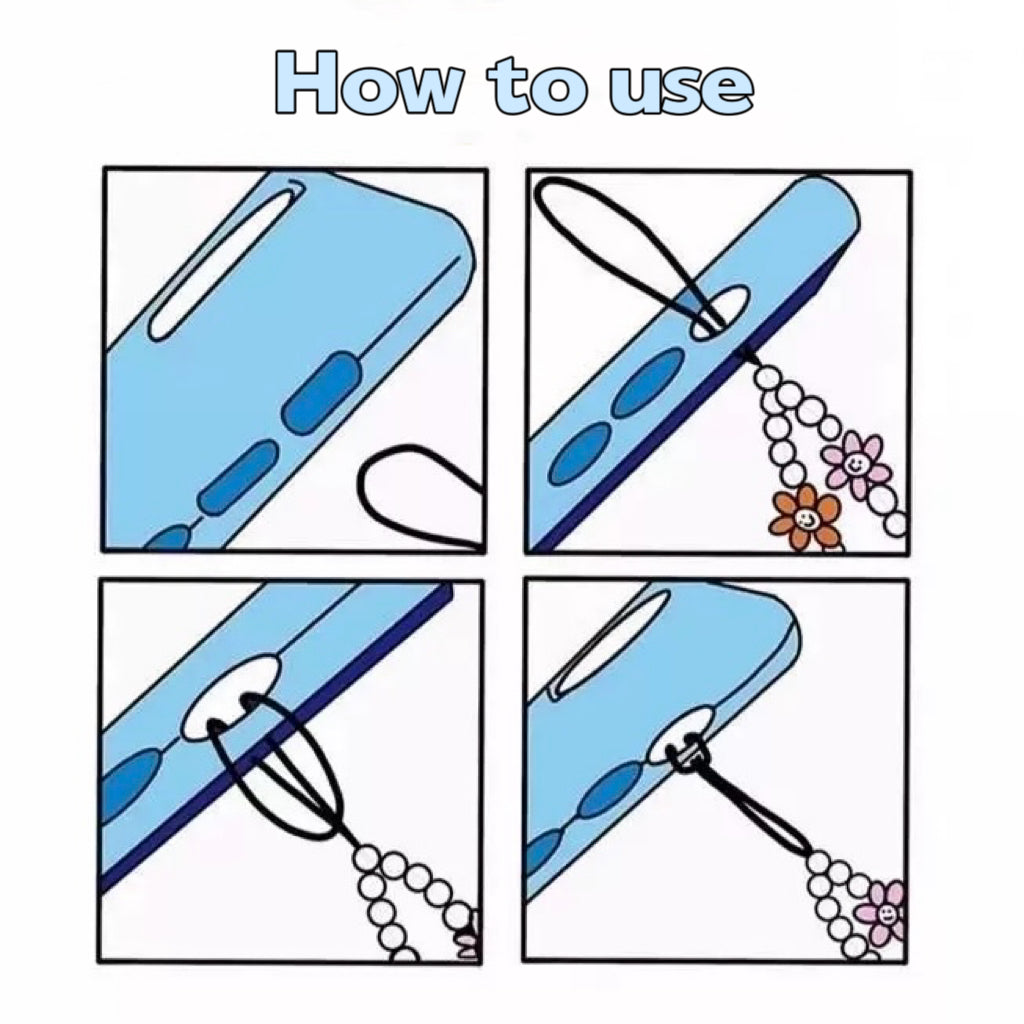 How to use